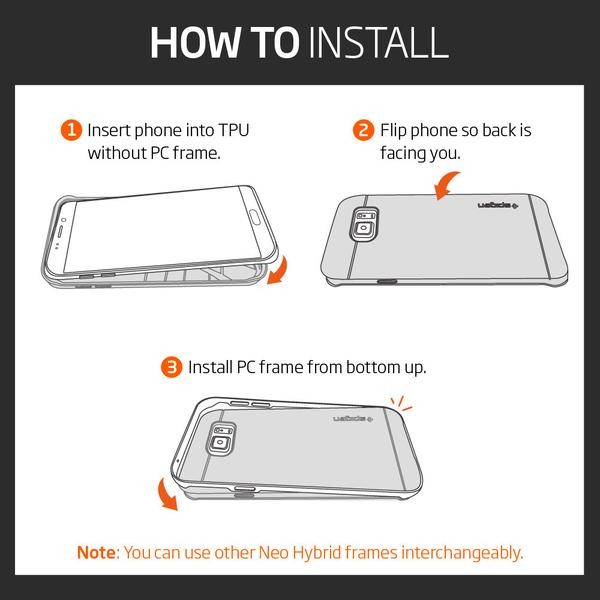 HOW TO INSTALL

1 Insert phone into TPU without PC frame.

2 Flip phone so back is facing you.

spigen

3 Install PC frame from bottom up.

spigen

Note: You can use other Neo Hybrid frames interchangeably.