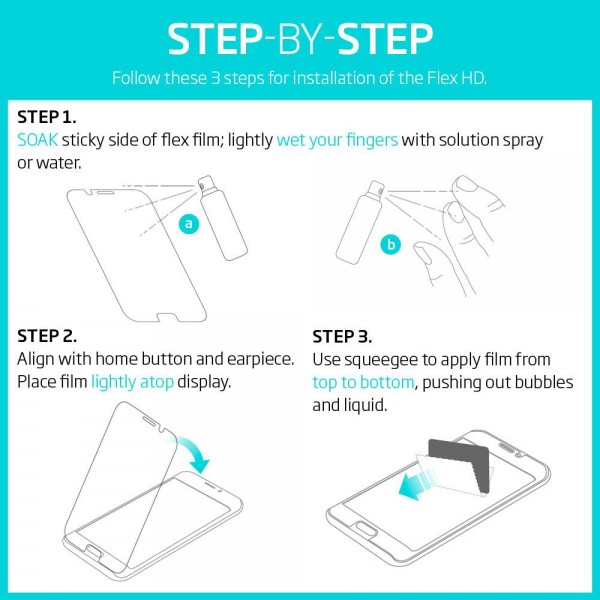 STEP-BY-STEP

Follow these 3 steps for installation of the Flex HD.

STEP 1.
SOAK sticky side of flex film; lightly wet your fingers with solution spray or water.

a

b

STEP 2.
Align with home button and earpiece. Place film lightly atop display.

STEP 3.
Use squeegee to apply film from top to bottom, pushing out bubbles and liquid.